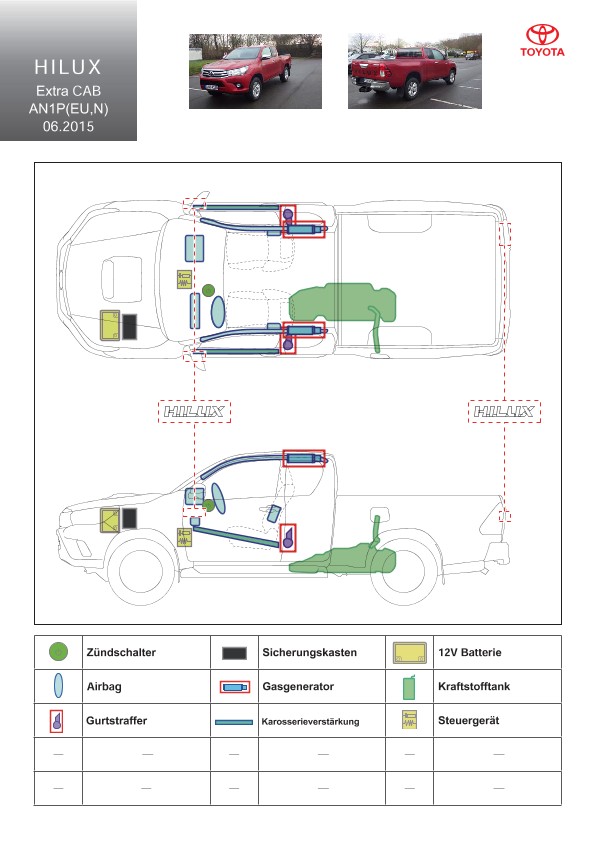 HILUX
Extra CAB
AN1P(EU,N)
06.2015

TOYOTA

HILUX

HILUX

| | | | | | |
|---|---|---|---|---|---|
| | Zündschalter | | Sicherungskasten | | 12V Batterie |
| | Airbag | | Gasgenerator | | Kraftstofftank |
| | Gurtstraffer | | Karosserieverstärkung | | Steuergerät |
| — | — | — | — | — | — |
| — | — | — | — | — | — |